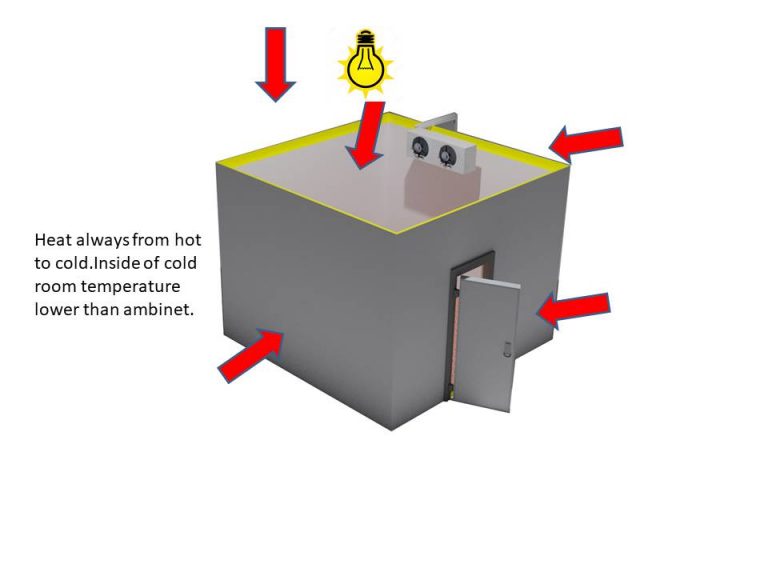 Heat always from hot to cold.Inside of cold room temperature lower than ambinet.